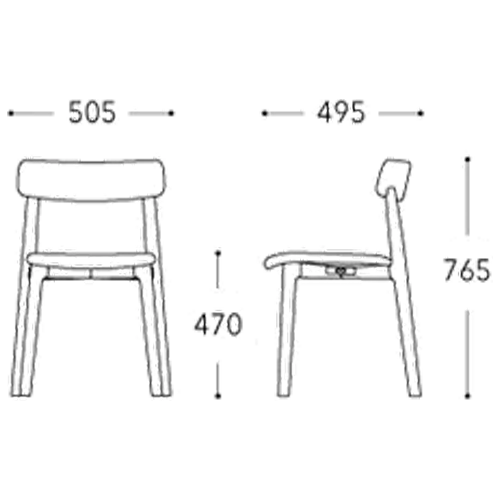 505

495

470

765