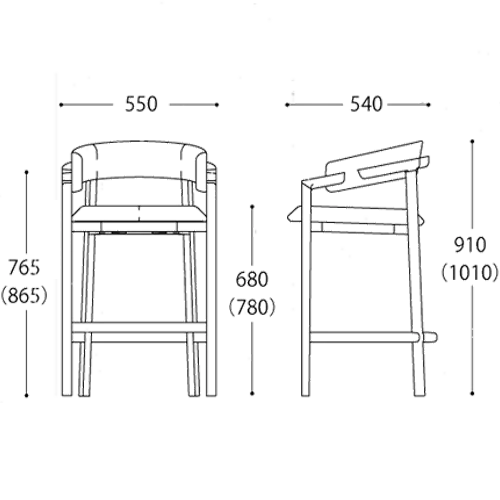 550

540

765
(865)

680
(780)

910
(1010)