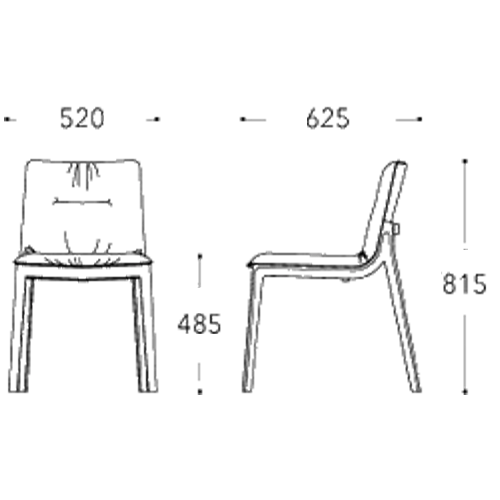 520

625

485

815