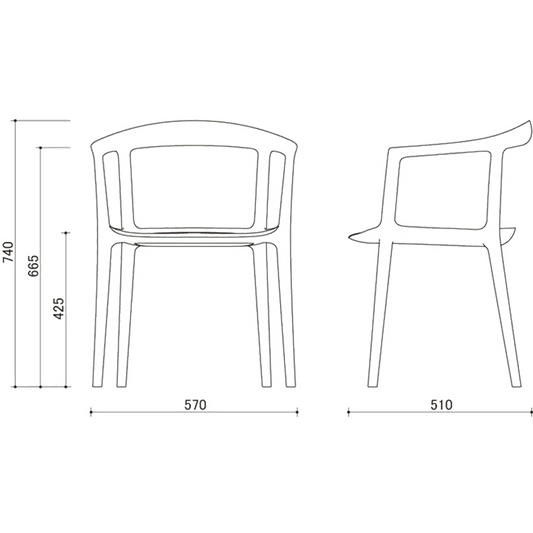 740
665
425
570
510