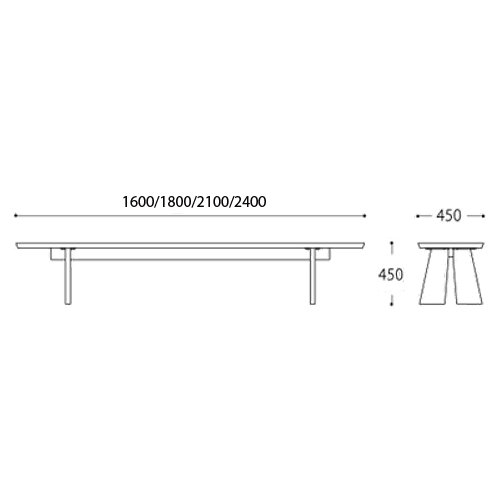 1600/1800/2100/2400

450

450