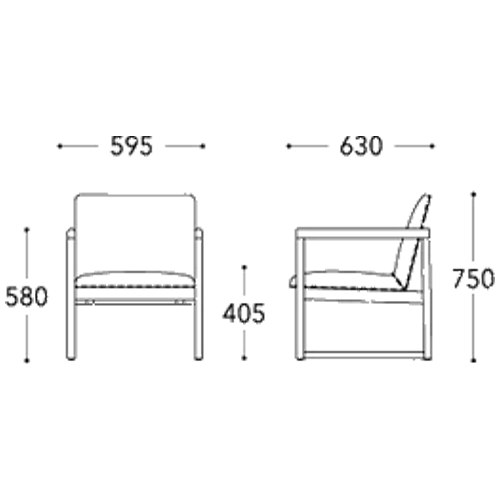 595

630

580

405

750