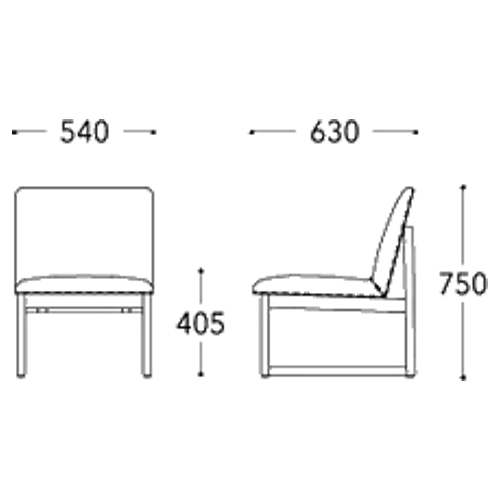 540
630
405
750