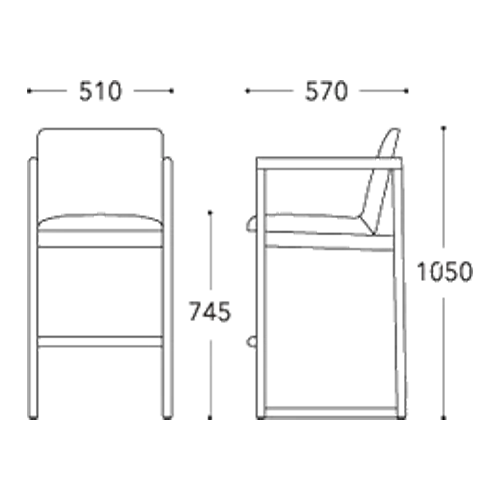 510

570

745

1050