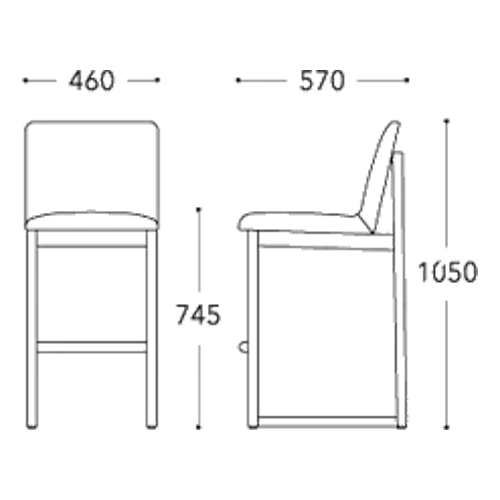 460

570

745

1050