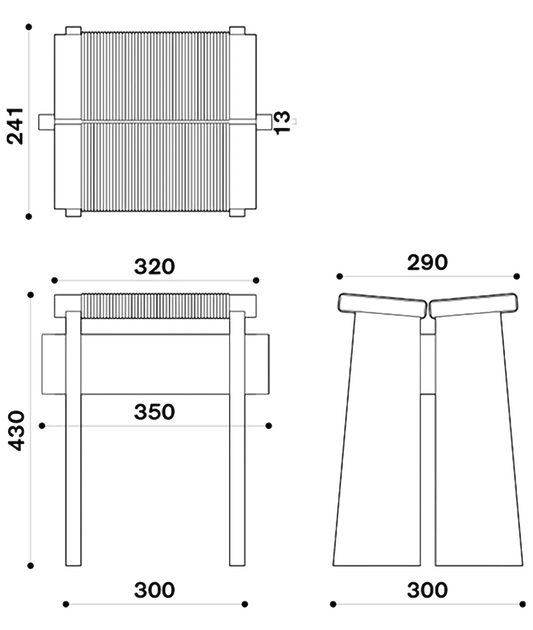 241

13

320

290

430

350

300

300