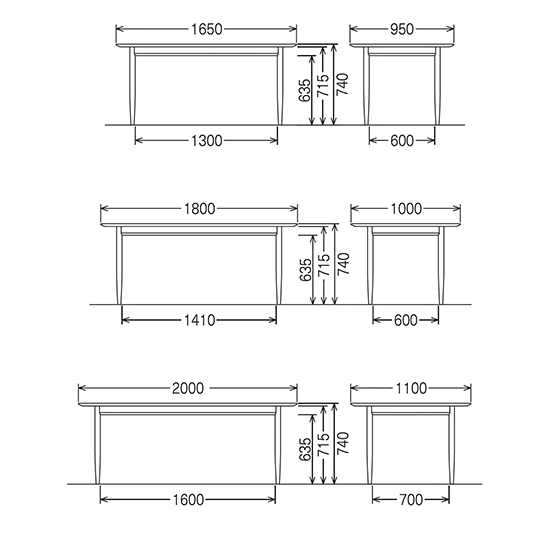 1650
950
635
715
740
1300
600

1800
1000
635
715
740
1410
600

2000
1100
635
715
740
1600
700