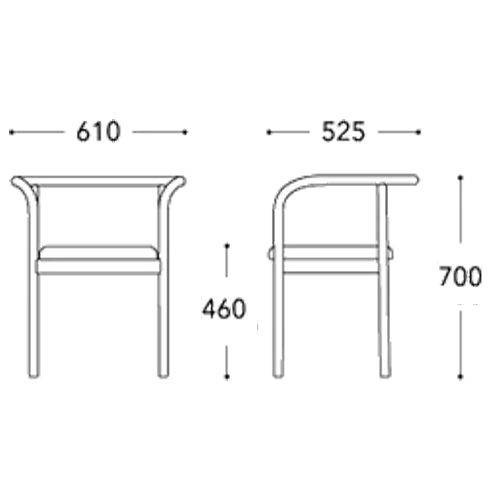 610

525

460

700