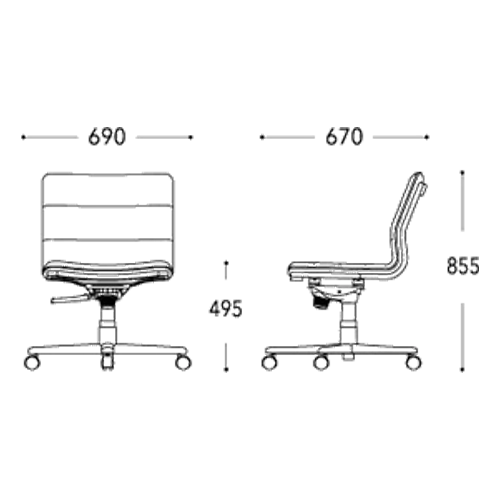 690

670

495

855