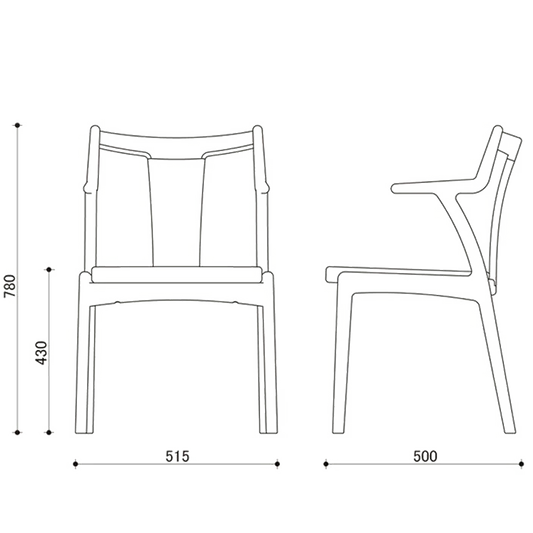 780
430
515
500