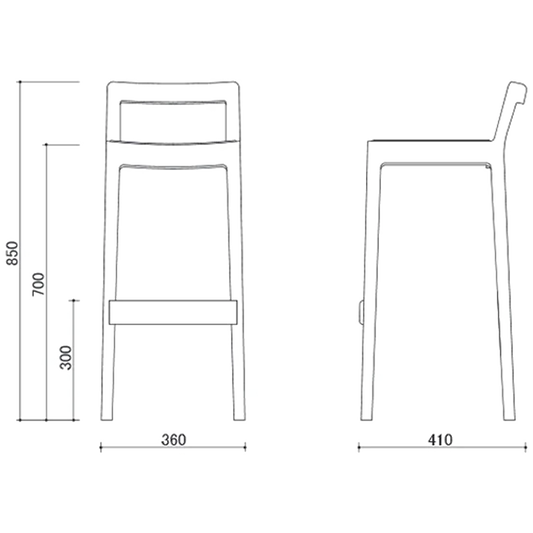 850
700
300
360
410